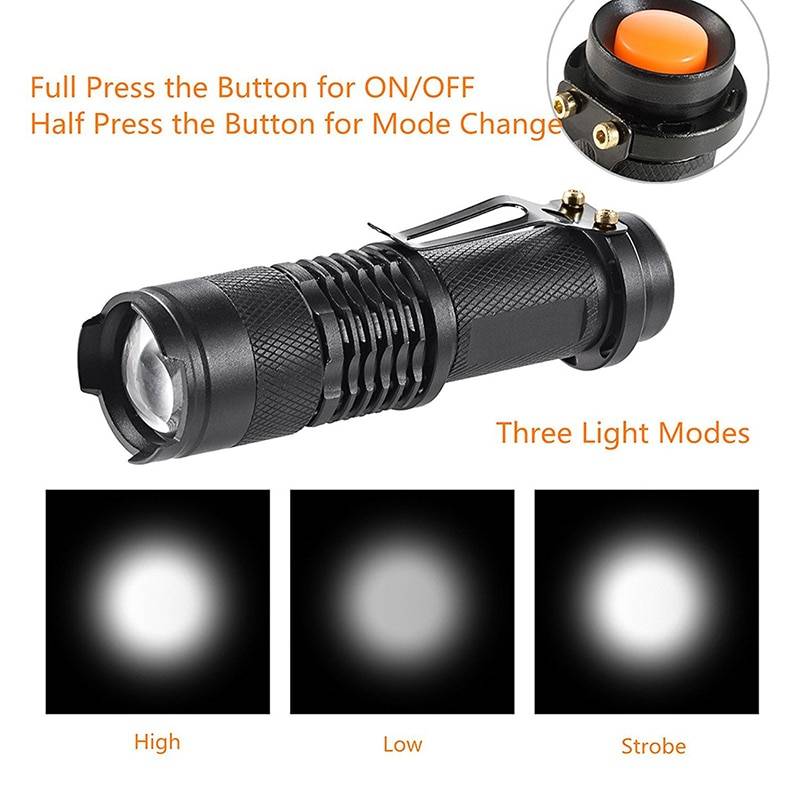 Full Press the Button for ON/OFF
Half Press the Button for Mode Change

Three Light Modes

High

Low

Strobe