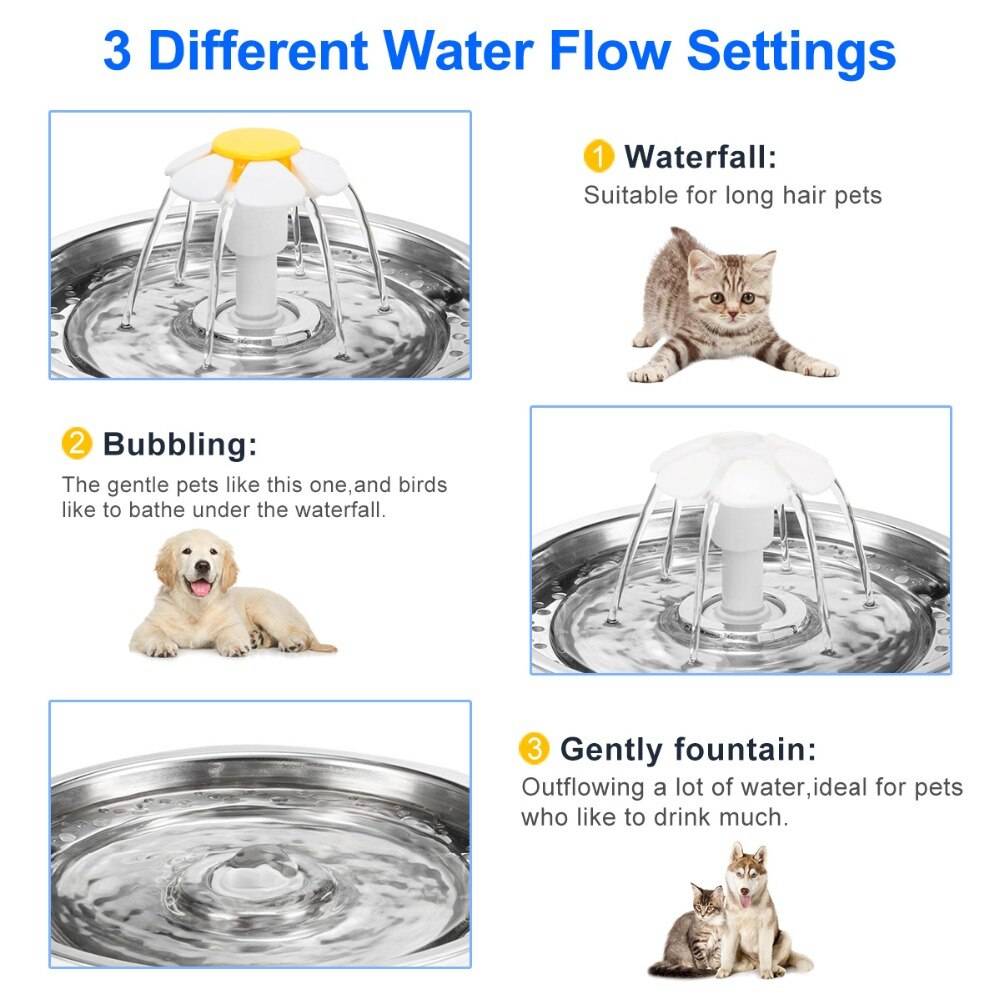 3 Different Water Flow Settings

1 Waterfall:
Suitable for long hair pets

2 Bubbling:
The gentle pets like this one,and birds like to bathe under the waterfall.

3 Gently fountain:
Outflowing a lot of water,ideal for pets who like to drink much.